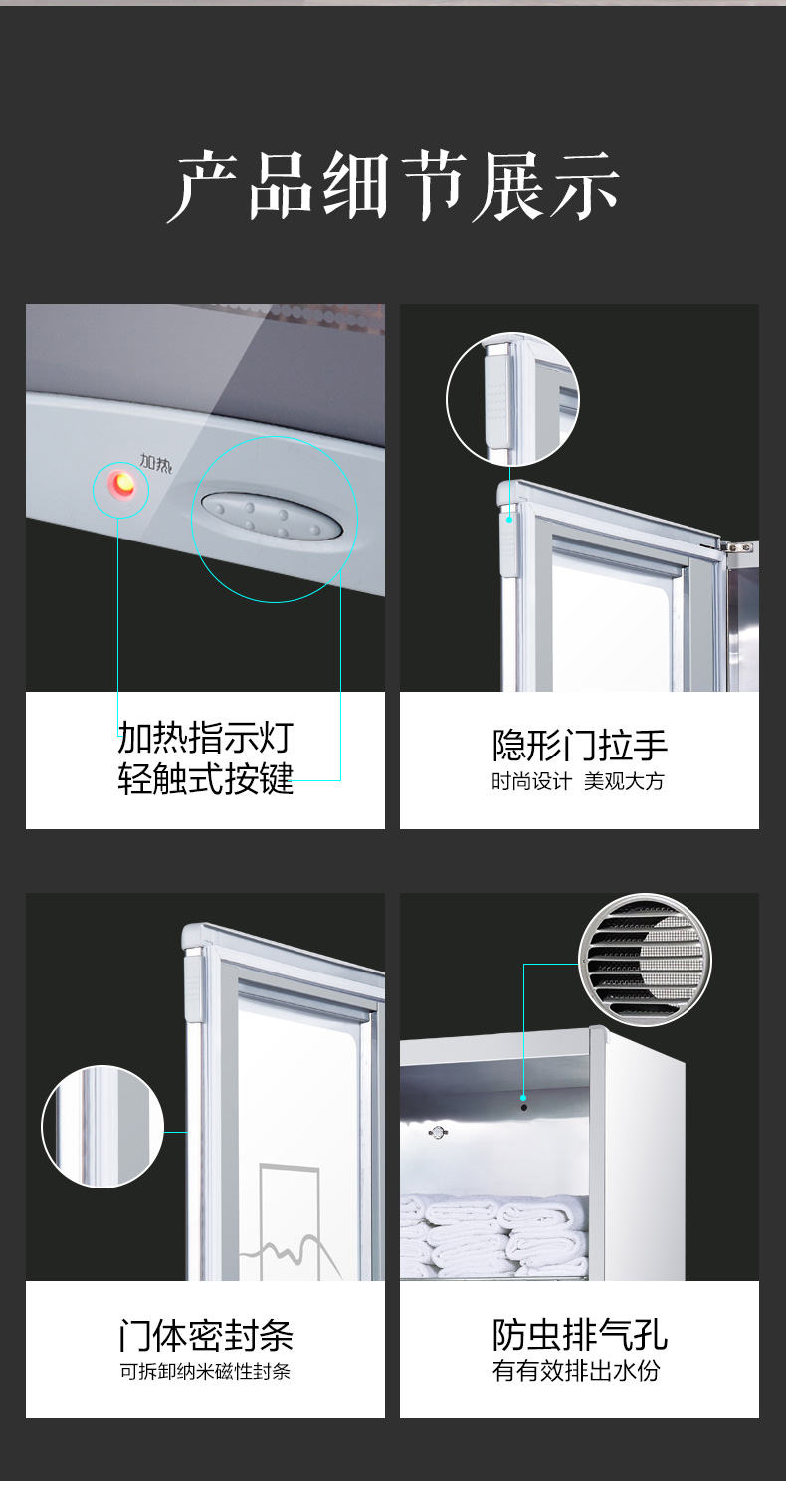 产品细节展示

加热

加热指示灯
轻触式按键

隐形门拉手
时尚设计 美观大方

门体密封条
可拆卸纳米磁性封条

防虫排气孔
有有效排出水份