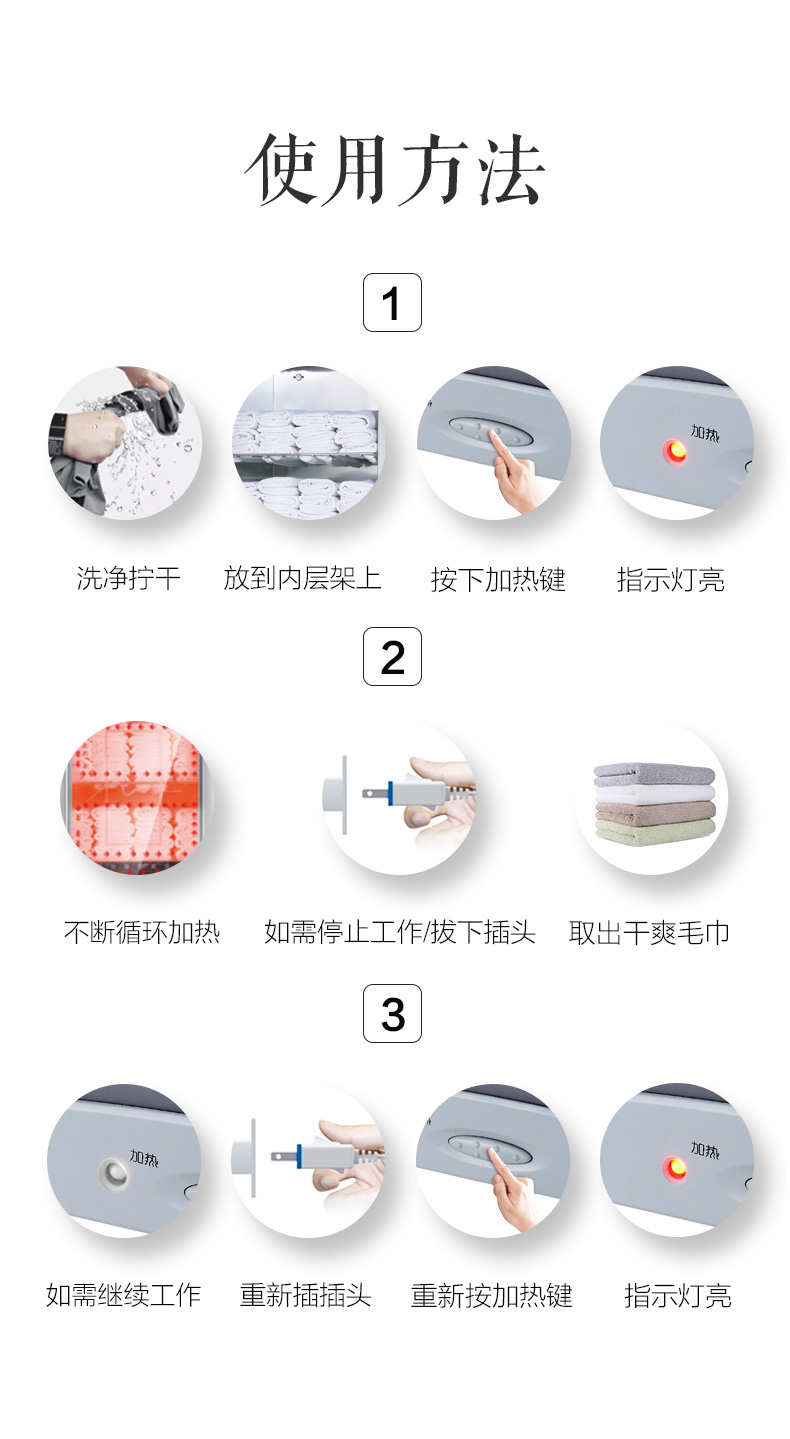 使用方法

1

加热

洗净拧干 放到内层架上 按下加热键 指示灯亮

2

不断循环加热 如需停止工作/拔下插头 取出干爽毛巾

3

加热

加热

如需继续工作 重新插插头 重新按加热键 指示灯亮